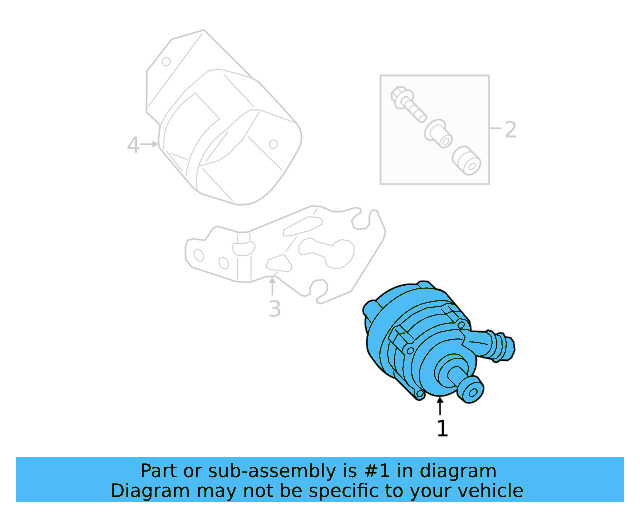 4
2
3
1

Part or sub-assembly is #1 in diagram
Diagram may not be specific to your vehicle