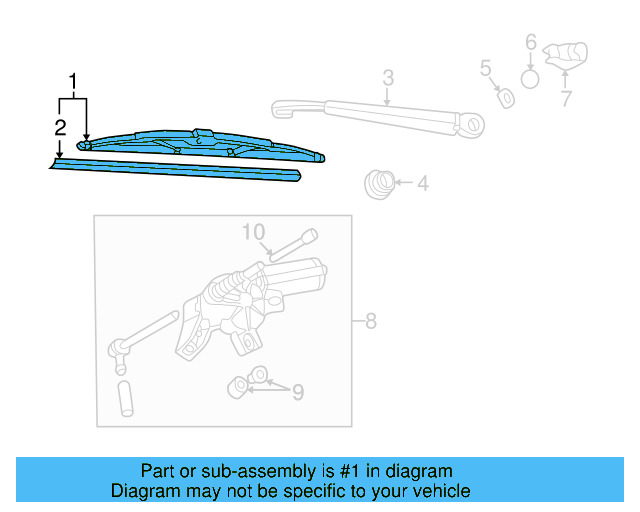 1
2
3
4
5
6
7
8
9
10

Part or sub-assembly is #1 in diagram
Diagram may not be specific to your vehicle