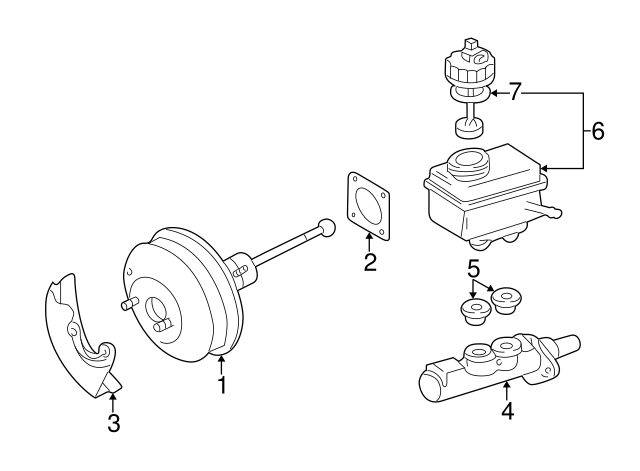 7
6
2
5
1
3
4