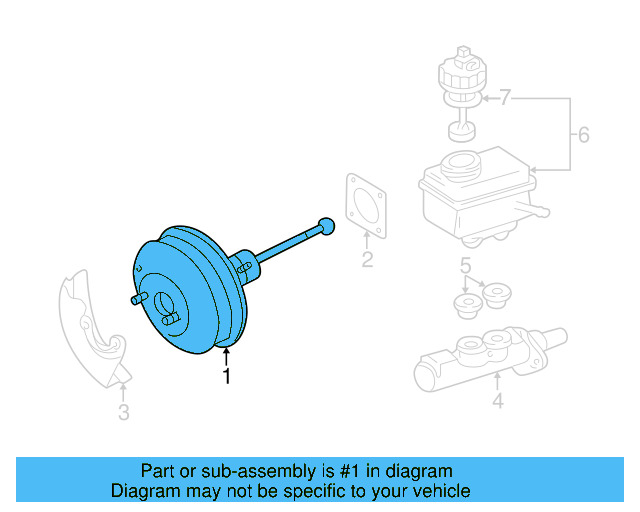 7
6
2
5
1
3
4

Part or sub-assembly is #1 in diagram
Diagram may not be specific to your vehicle