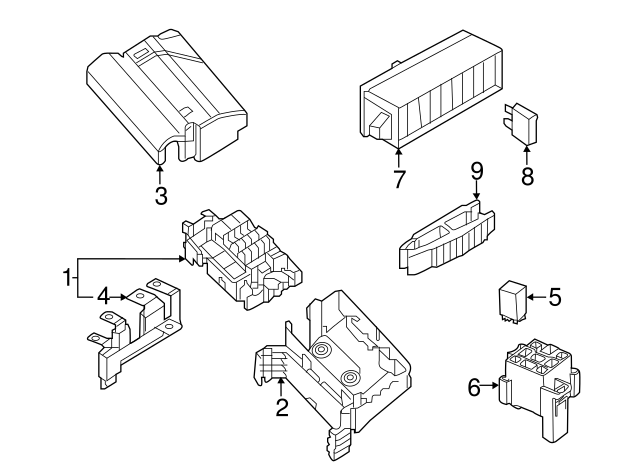 3
7
8
9
1
4
5
2
6