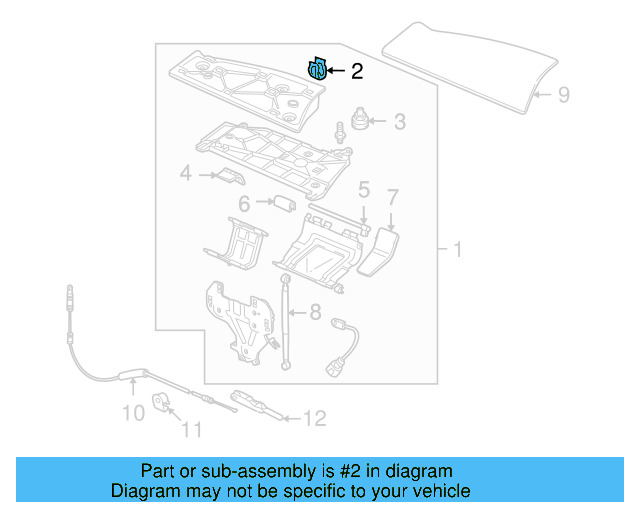 2
9
3
4
5
7
6
1
8
10
11
12

Part or sub-assembly is #2 in diagram
Diagram may not be specific to your vehicle