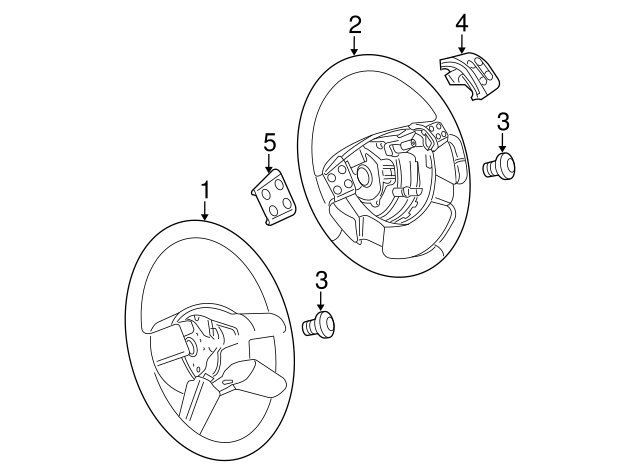 2
4
3
5
1
3