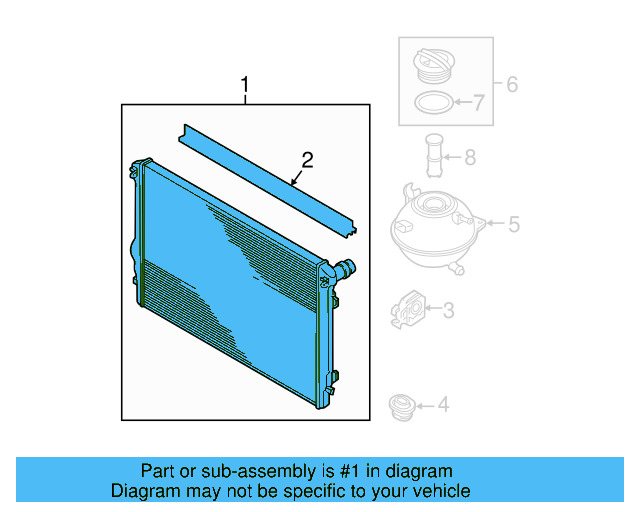 1
2
6
7
8
5
3
4

Part or sub-assembly is #1 in diagram
Diagram may not be specific to your vehicle