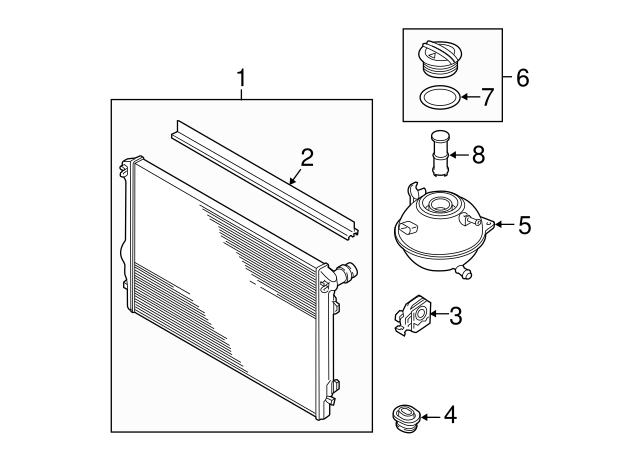 1
2
6
7
8
5
3
4