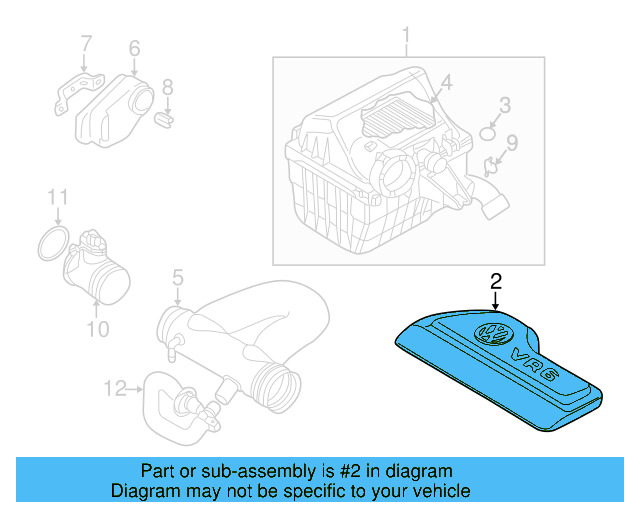 7
6
8
1
4
3
9
11
10
5
12
2
VR6

Part or sub-assembly is #2 in diagram
Diagram may not be specific to your vehicle