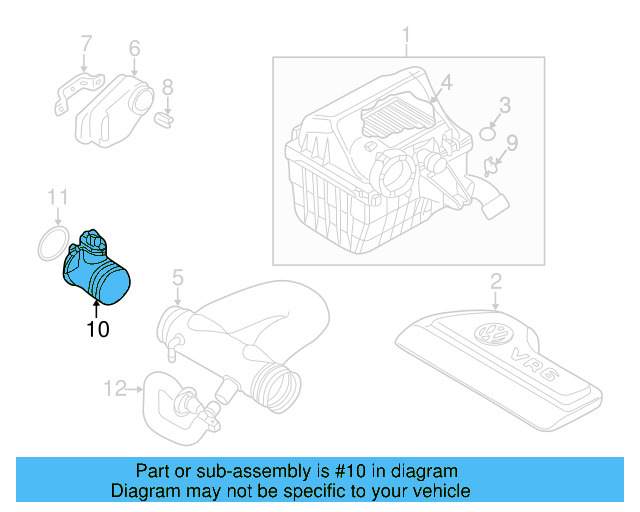 7
6
8
1
4
3
9
11
10
5
2
VR6
12

Part or sub-assembly is #10 in diagram
Diagram may not be specific to your vehicle