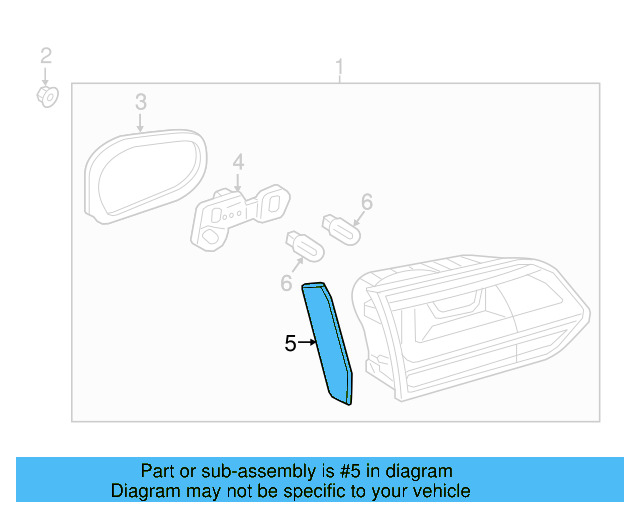 2
1
3
4
6
6
5

Part or sub-assembly is #5 in diagram
Diagram may not be specific to your vehicle