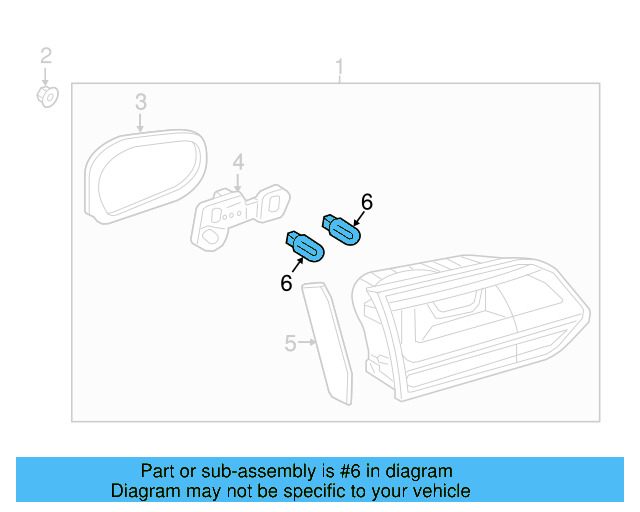 2
1
3
4
6
6
5

Part or sub-assembly is #6 in diagram
Diagram may not be specific to your vehicle