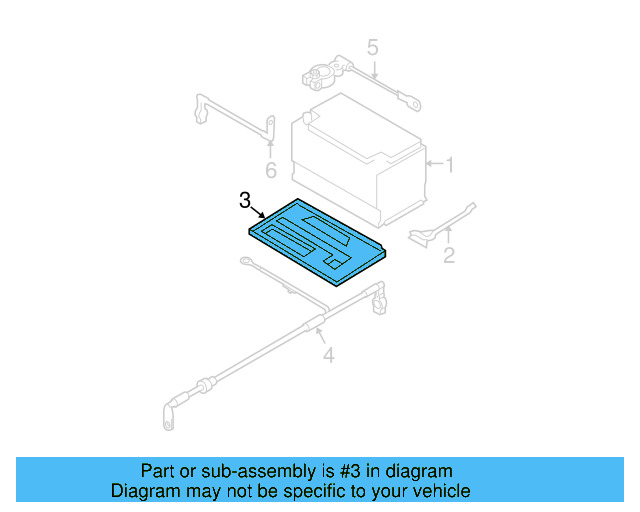 5

6

1

3

2

4

Part or sub-assembly is #3 in diagram
Diagram may not be specific to your vehicle