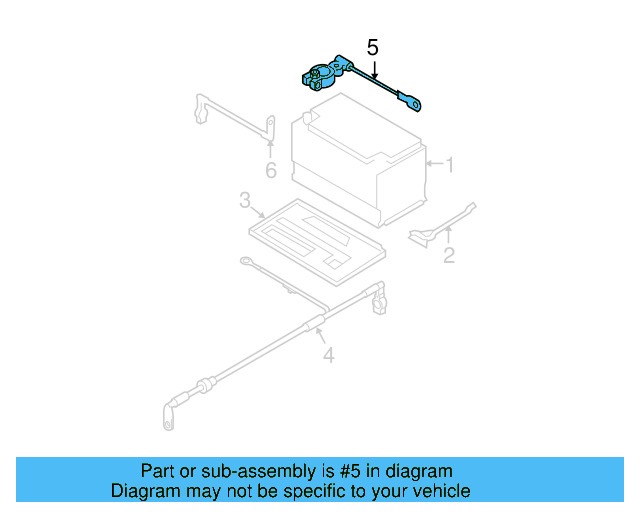 5
6
1
3
2
4

Part or sub-assembly is #5 in diagram
Diagram may not be specific to your vehicle