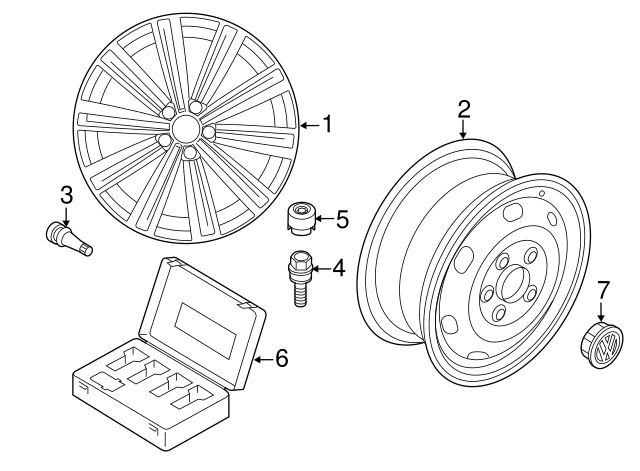 1
2
3
5
4
7
6