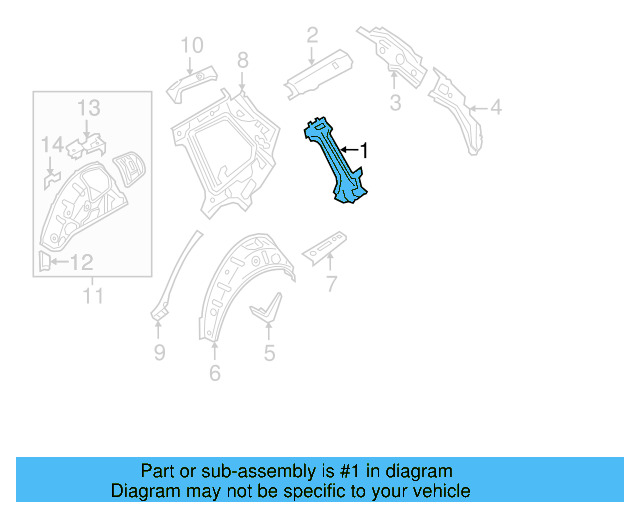 10
8
2
3
4
13
14
1
12
11
7
9
6
5

Part or sub-assembly is #1 in diagram
Diagram may not be specific to your vehicle