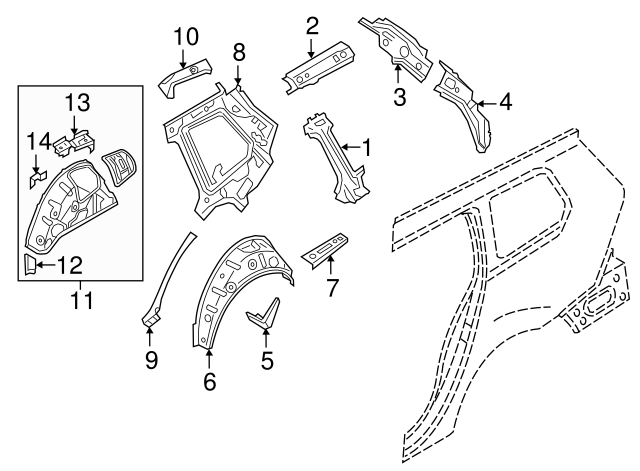 10
8
2
3
4
13
14
1
12
11
7
9
6
5