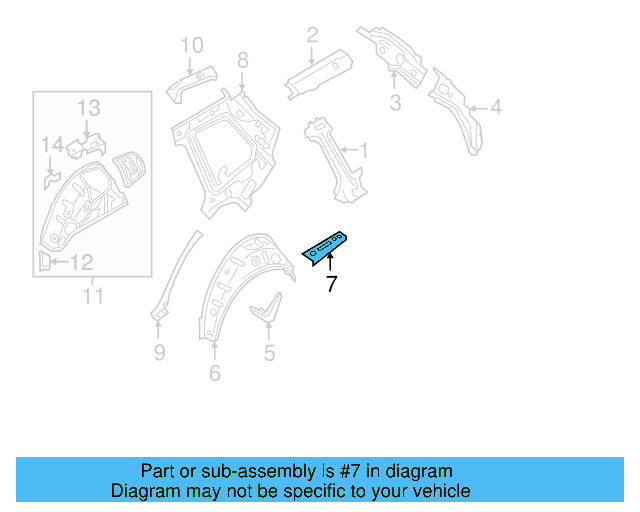 10
8
2
3
4
13
14
1
12
11
7
9
6
5

Part or sub-assembly is #7 in diagram
Diagram may not be specific to your vehicle