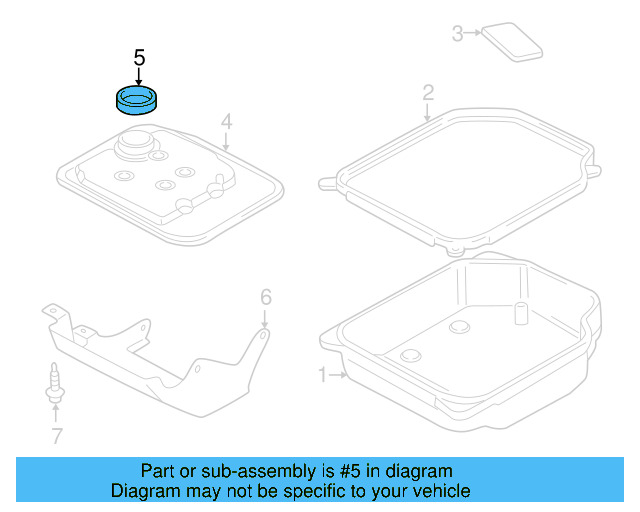 5

3

2

4

6

1

7

Part or sub-assembly is #5 in diagram
Diagram may not be specific to your vehicle