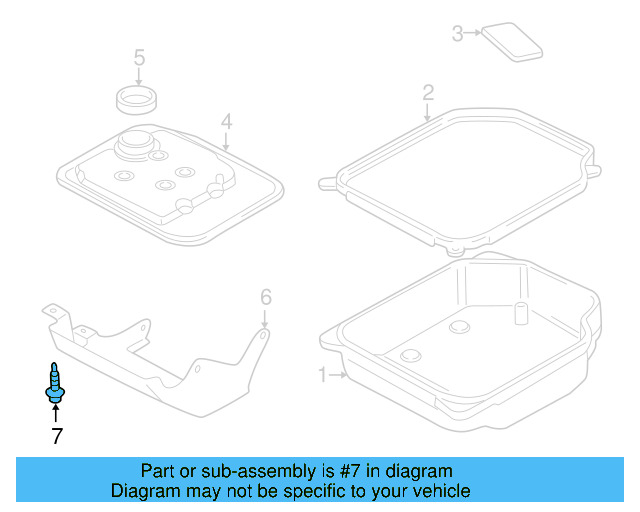 3
5
2
4
6
1
7

Part or sub-assembly is #7 in diagram
Diagram may not be specific to your vehicle