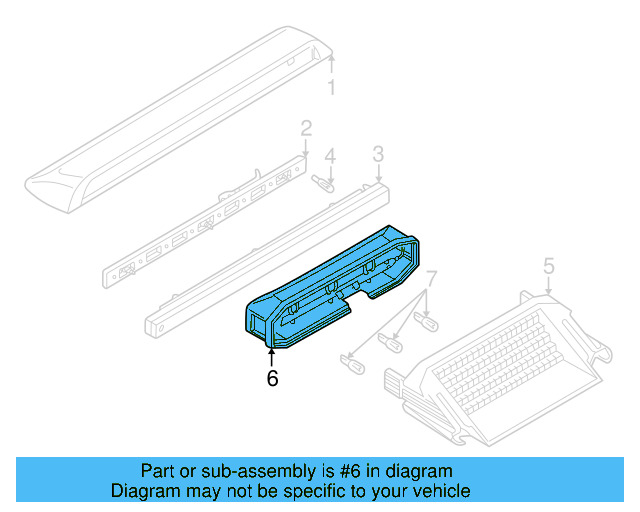 1
2
4
3
7
5
6

Part or sub-assembly is #6 in diagram
Diagram may not be specific to your vehicle