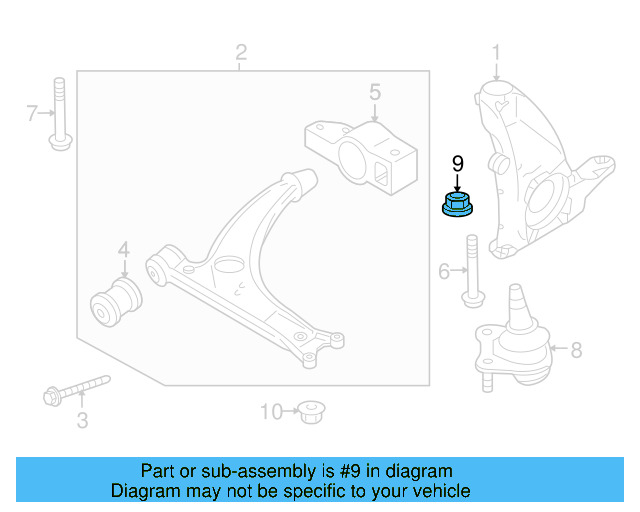 2
1
7
5
9
4
6
8
3
10

Part or sub-assembly is #9 in diagram
Diagram may not be specific to your vehicle