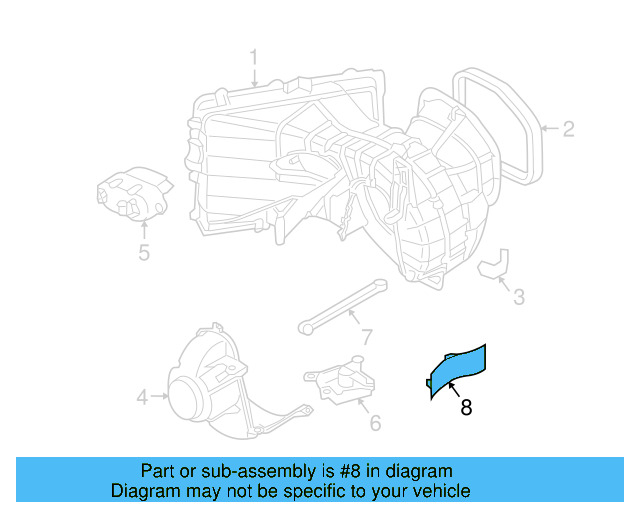 1
2
5
3
7
4
6
8

Part or sub-assembly is #8 in diagram
Diagram may not be specific to your vehicle