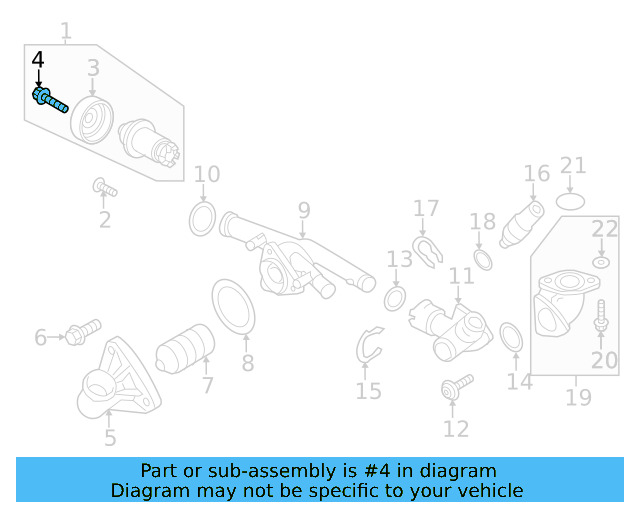 1
4
3
2
10
9
17
16
21
18
22
13
11
6
8
7
15
14
20
19
5
12

Part or sub-assembly is #4 in diagram
Diagram may not be specific to your vehicle