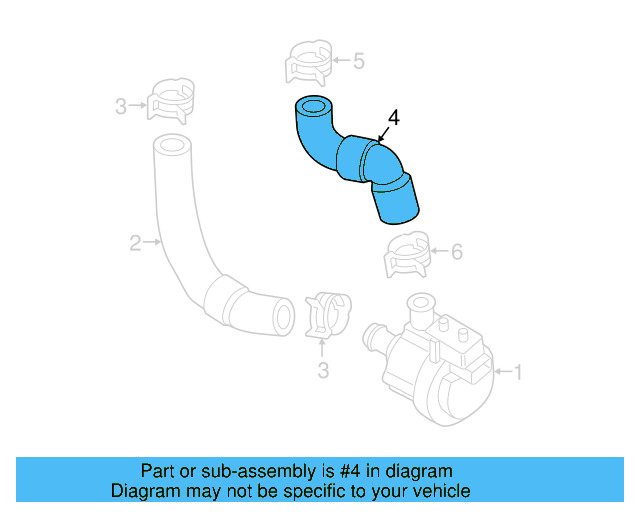 5
3
4
2
6
3
1

Part or sub-assembly is #4 in diagram
Diagram may not be specific to your vehicle