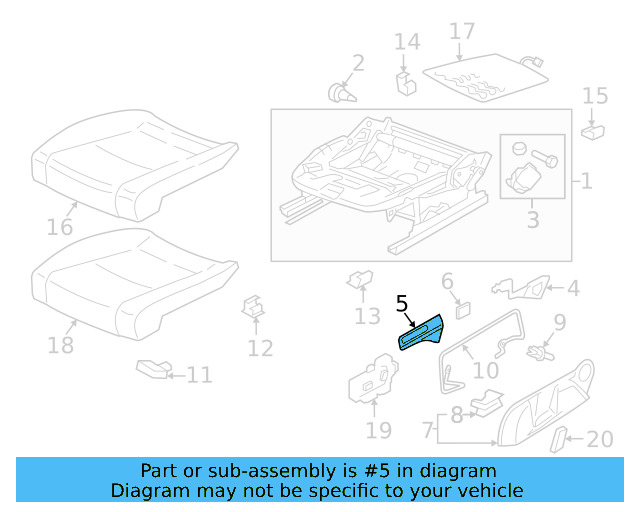 2
14
17
15
1
3
16
18
12
11
13
5
6
4
9
10
19
8
7
20

Part or sub-assembly is #5 in diagram
Diagram may not be specific to your vehicle