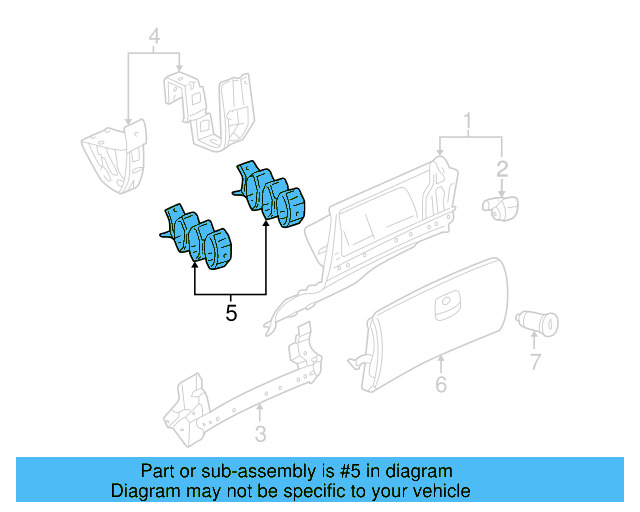 4

1

2

5

7

6

3

Part or sub-assembly is #5 in diagram
Diagram may not be specific to your vehicle