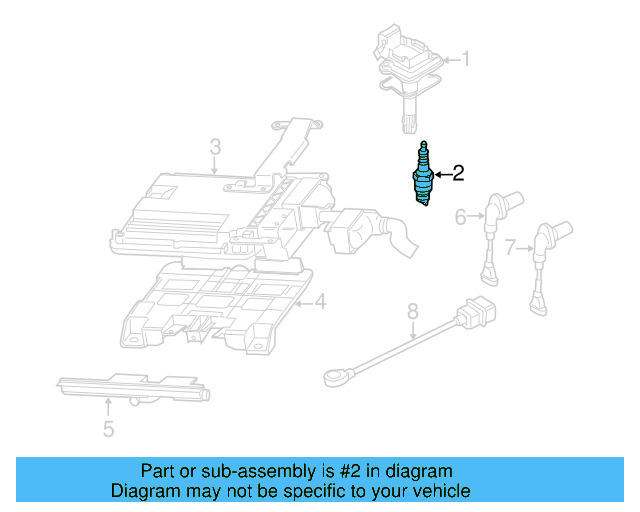 1
2
3
6
7
4
8
5

Part or sub-assembly is #2 in diagram
Diagram may not be specific to your vehicle