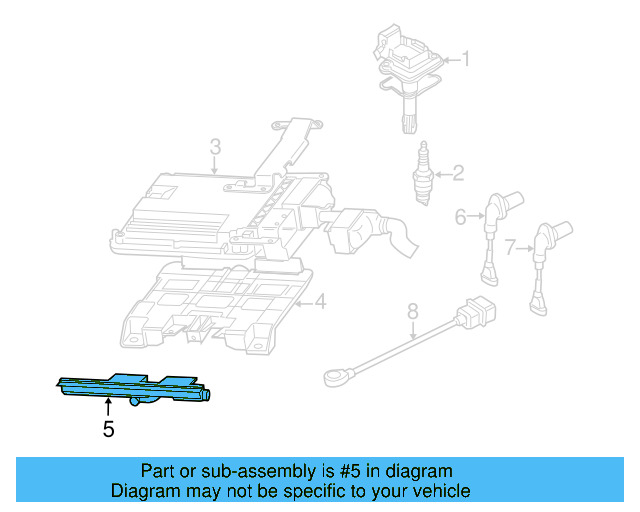 1
3
2
6
7
4
8
5

Part or sub-assembly is #5 in diagram
Diagram may not be specific to your vehicle