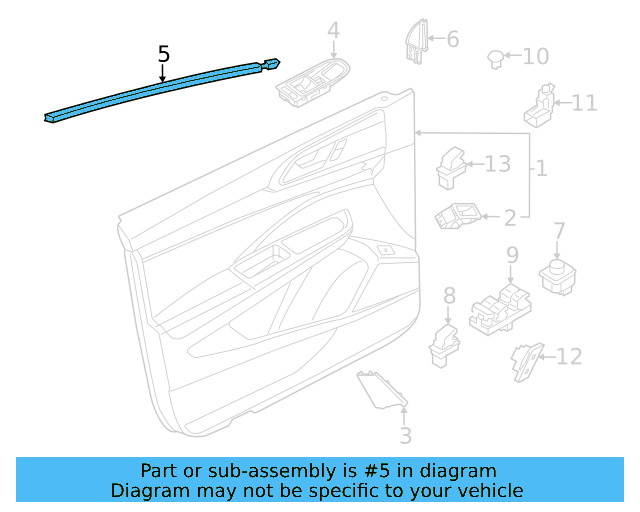 5
4
6
10
11
13
1
2
7
9
8
12
3

Part or sub-assembly is #5 in diagram
Diagram may not be specific to your vehicle