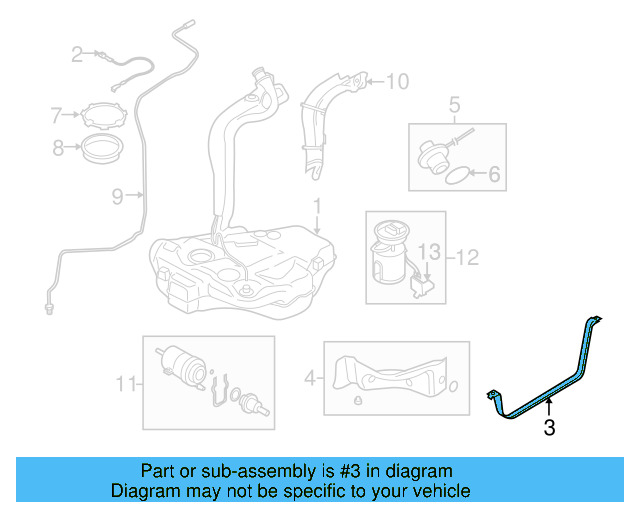 2
7
8
9
10
5
6
1
13
12
11
4
3

Part or sub-assembly is #3 in diagram
Diagram may not be specific to your vehicle