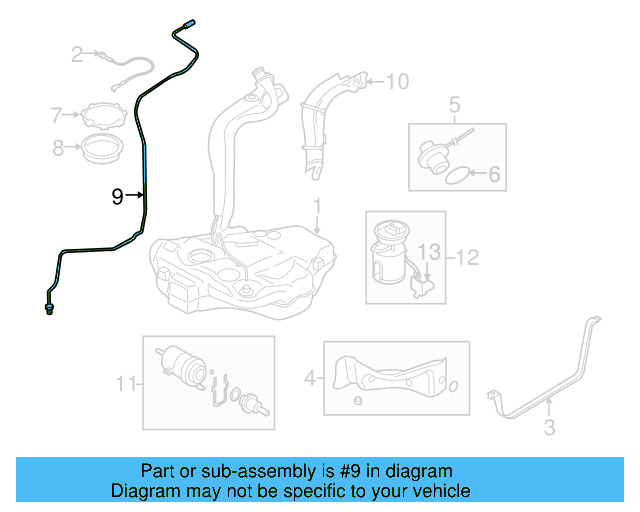 2
10
7
5
8
6
9
1
13
12
11
4
3

Part or sub-assembly is #9 in diagram
Diagram may not be specific to your vehicle