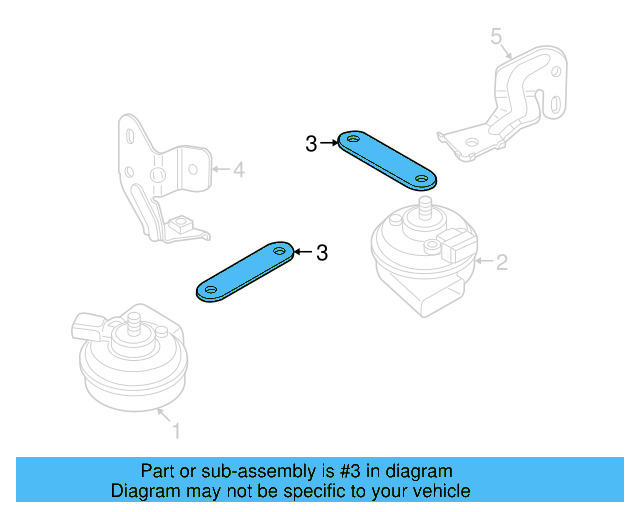 5

3

4

3

2

1

Part or sub-assembly is #3 in diagram
Diagram may not be specific to your vehicle