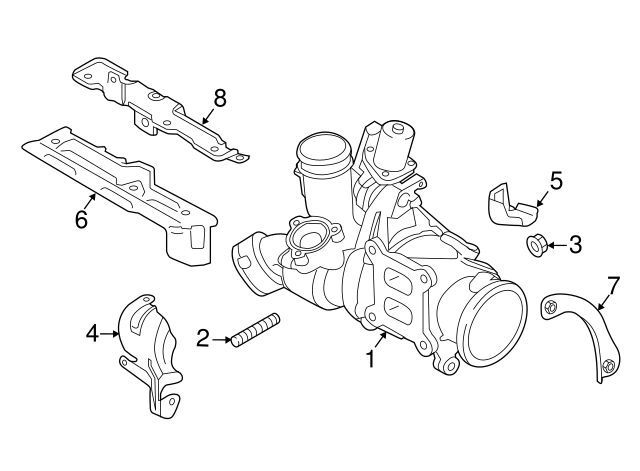 8
6
5
3
7
4
2
1