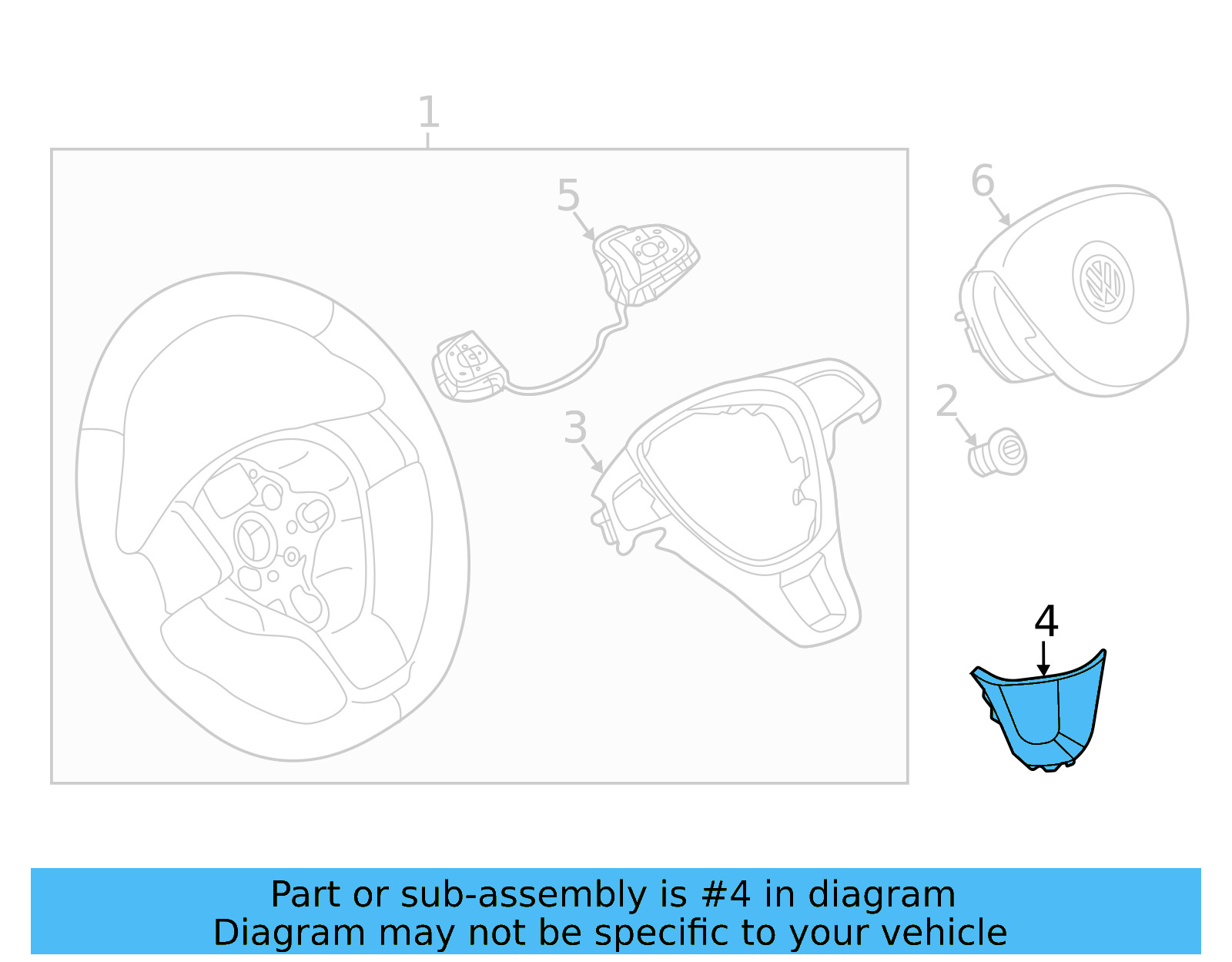 1
5
6
3
2
4

Part or sub-assembly is #4 in diagram
Diagram may not be specific to your vehicle