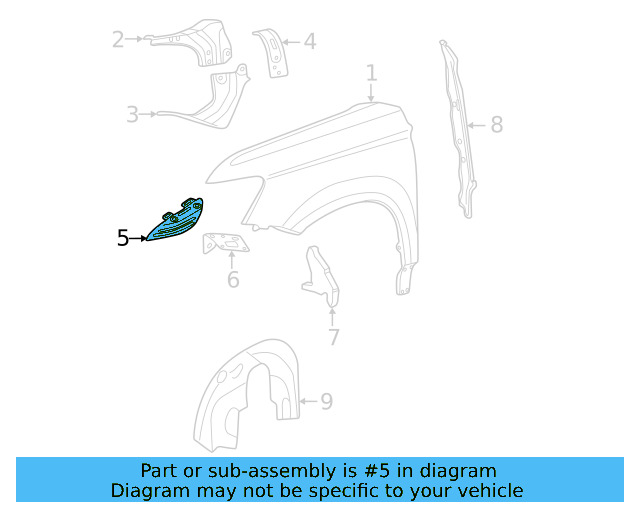 2
4
1
3
8
5
6
7
9

Part or sub-assembly is #5 in diagram
Diagram may not be specific to your vehicle