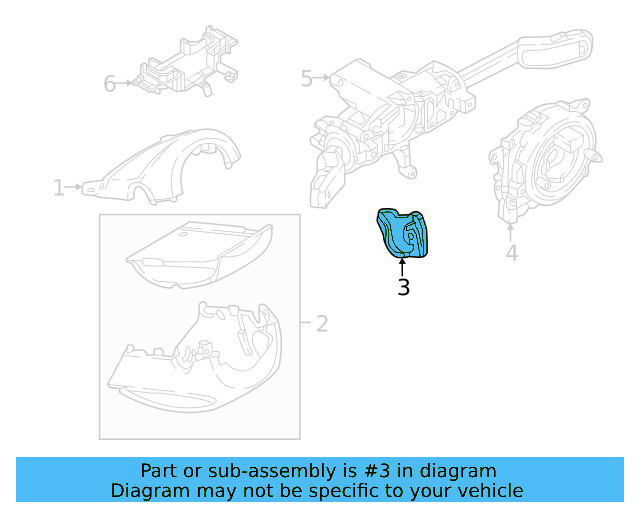 6
5
1
4
3
2

Part or sub-assembly is #3 in diagram
Diagram may not be specific to your vehicle