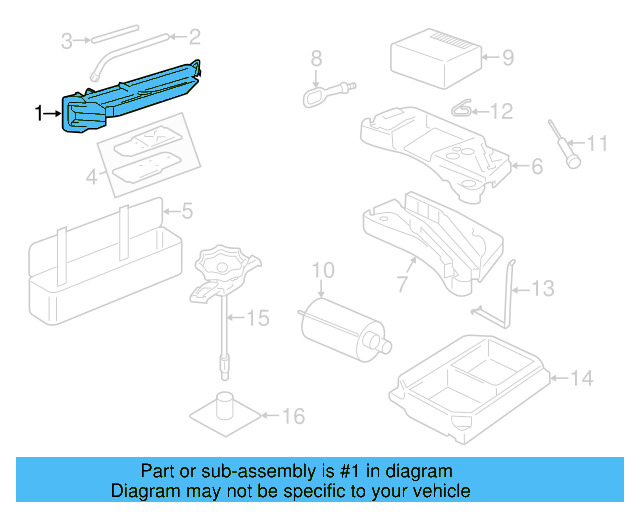 3
2
1
4
5
8
9
12
11
6
7
10
13
15
14
16

Part or sub-assembly is #1 in diagram
Diagram may not be specific to your vehicle