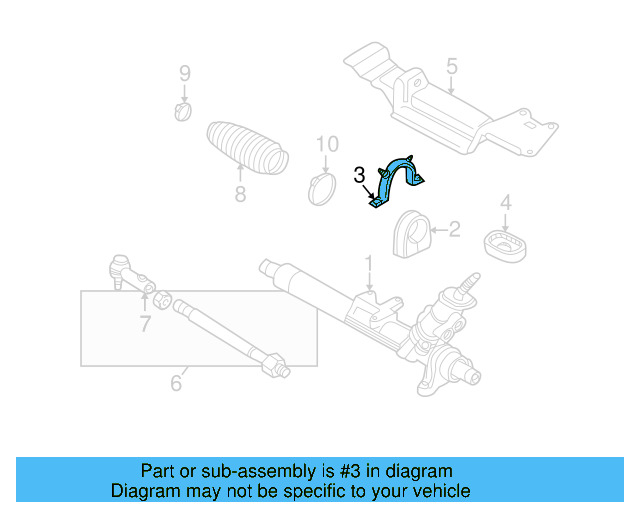 9
5
10
3
8
4
2
1
7
6

Part or sub-assembly is #3 in diagram
Diagram may not be specific to your vehicle