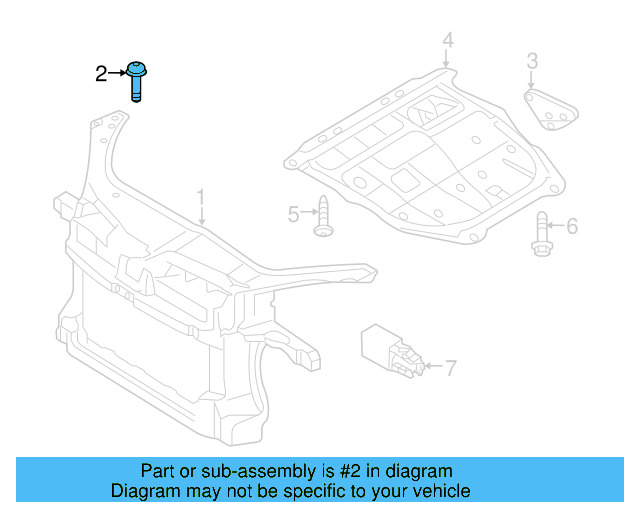 2
4
3
1
5
6
7

Part or sub-assembly is #2 in diagram
Diagram may not be specific to your vehicle