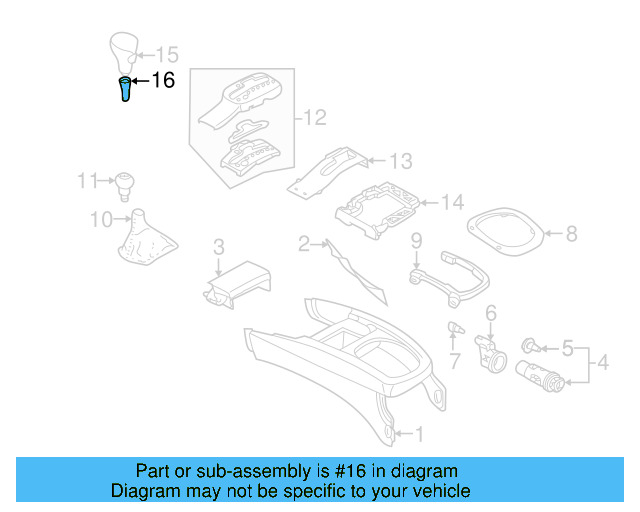 15
16
12
13
11
14
10
8
3
2
9
6
5
4
7
1

Part or sub-assembly is #16 in diagram
Diagram may not be specific to your vehicle