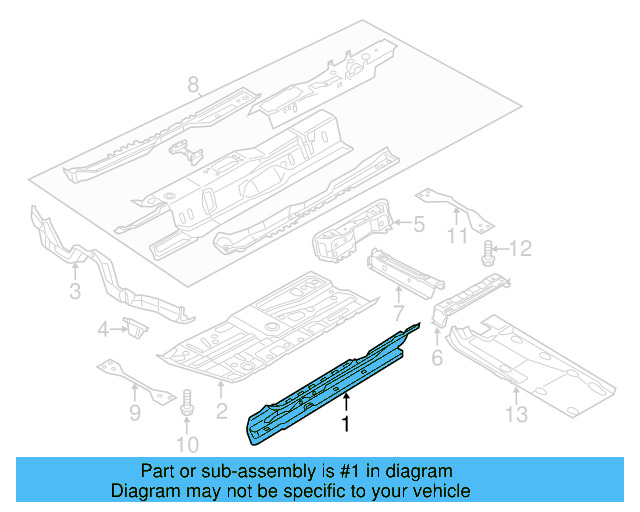 8
5
11
12
3
7
4
6
9
2
1
13
10
Part or sub-assembly is #1 in diagram
Diagram may not be specific to your vehicle