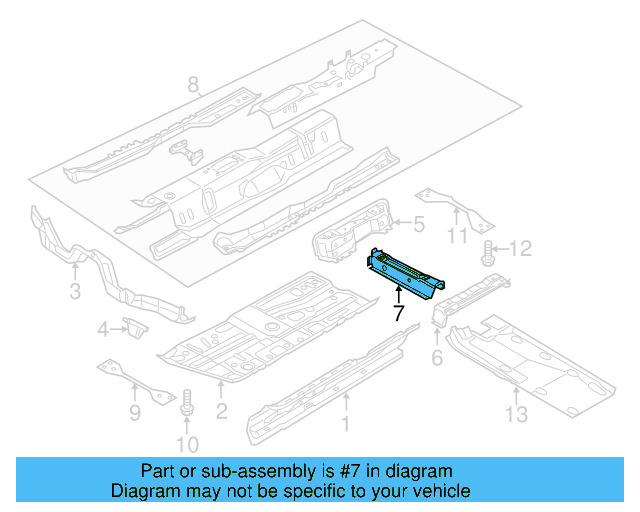 8
5
11
12
3
7
4
6
9
2
1
13
10

Part or sub-assembly is #7 in diagram
Diagram may not be specific to your vehicle