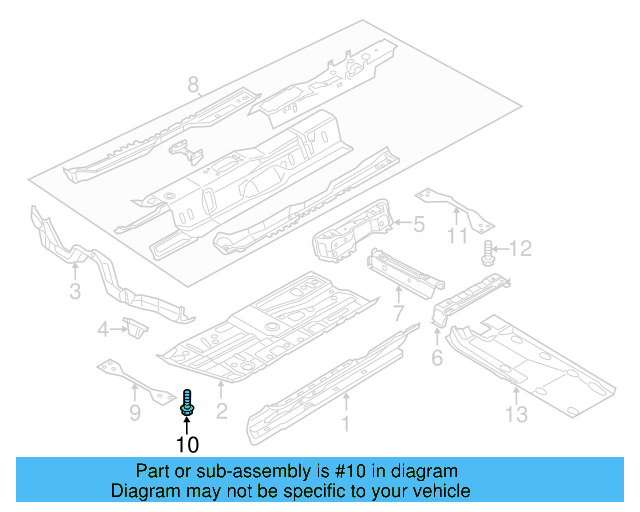 8

5

11

12

3

7

4

6

9

2

1

13

10

Part or sub-assembly is #10 in diagram
Diagram may not be specific to your vehicle