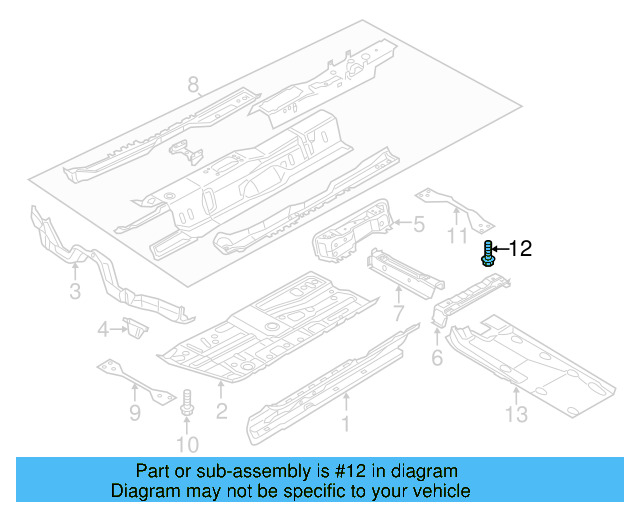 8
5
11
12
3
7
4
6
9
2
1
13
10
Part or sub-assembly is #12 in diagram
Diagram may not be specific to your vehicle