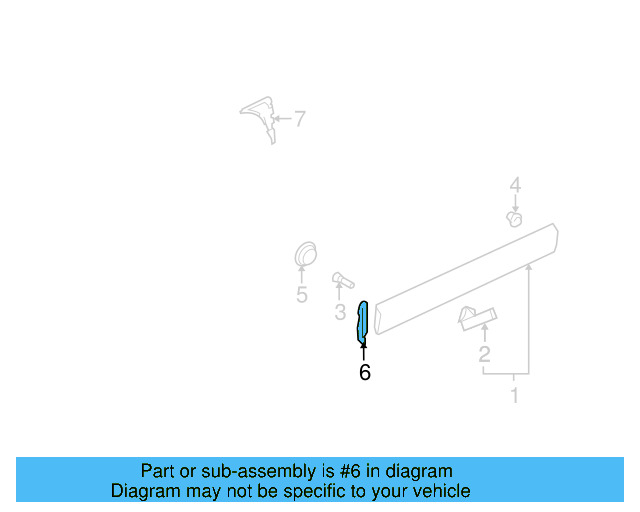 7
4
5
3
6
2
1

Part or sub-assembly is #6 in diagram
Diagram may not be specific to your vehicle