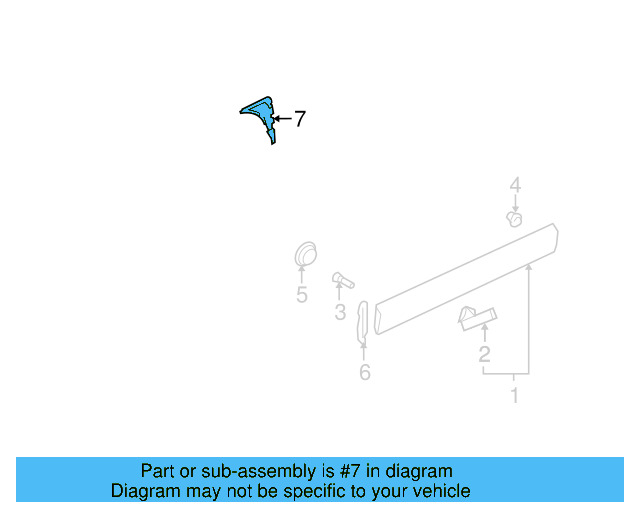 7
4
5
3
6
2
1

Part or sub-assembly is #7 in diagram
Diagram may not be specific to your vehicle