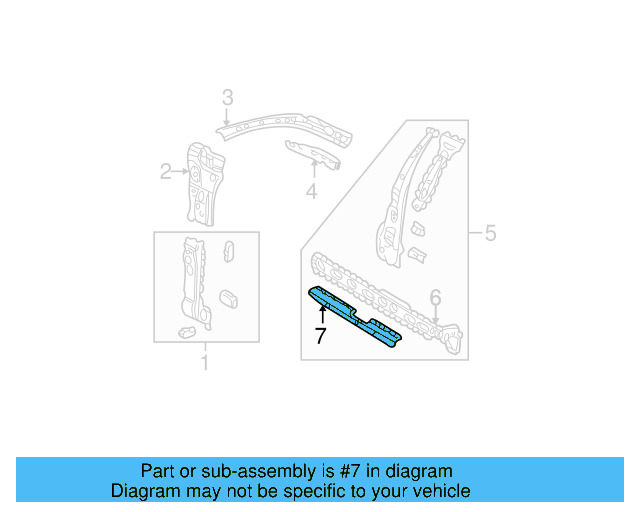 3
2
4
5
6
7
1

Part or sub-assembly is #7 in diagram
Diagram may not be specific to your vehicle