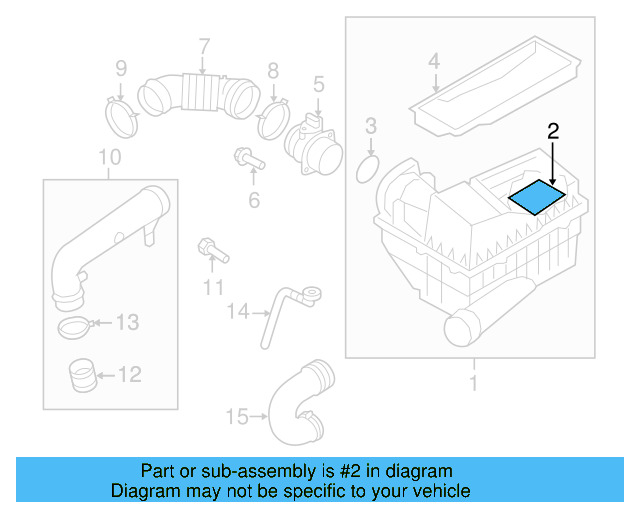 9
7
8
5
4
3
2
10
6
11
14
13
12
15
1

Part or sub-assembly is #2 in diagram
Diagram may not be specific to your vehicle